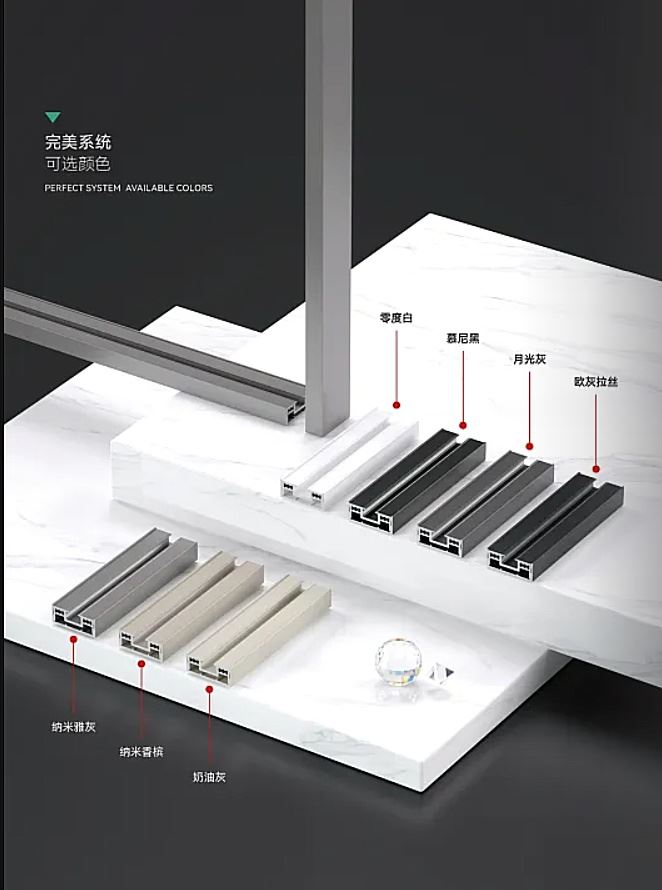 完美系统
可选颜色
PERFECT SYSTEM AVAILABLE COLORS

零度白

慕尼黑

月光灰

欧灰拉丝

纳米雅灰

纳米香槟

奶油灰